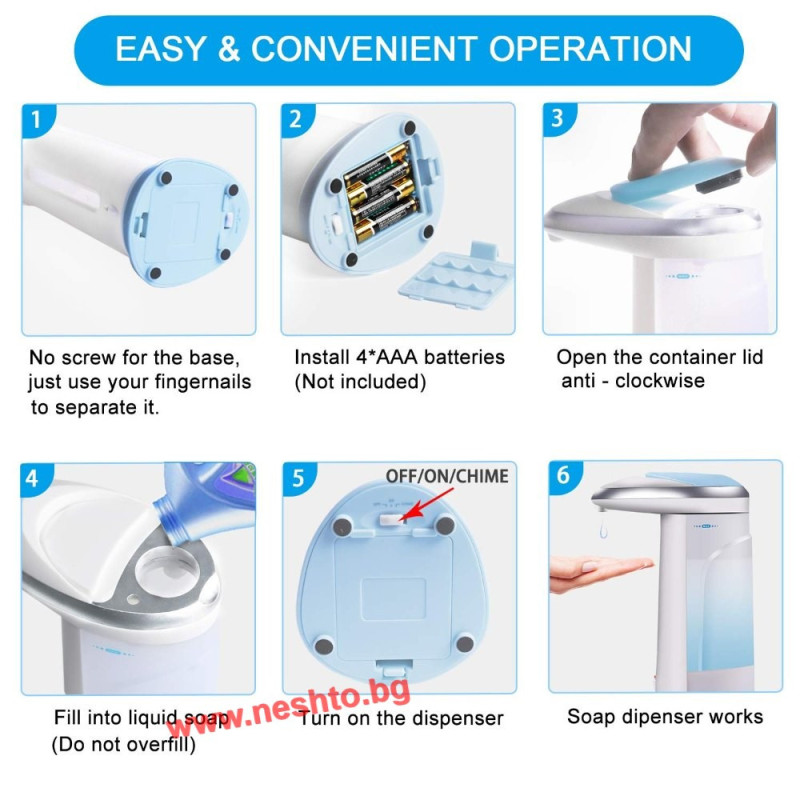 EASY & CONVENIENT OPERATION

1

No screw for the base, just use your fingernails to separate it.

2

Install 4*AAA batteries (Not included)

3

Open the container lid anti - clockwise

4

Fill into liquid soap (Do not overfill)

5

OFF/ON/CHIME

Turn on the dispenser

6

Soap dipenser works

www.neshto.bg