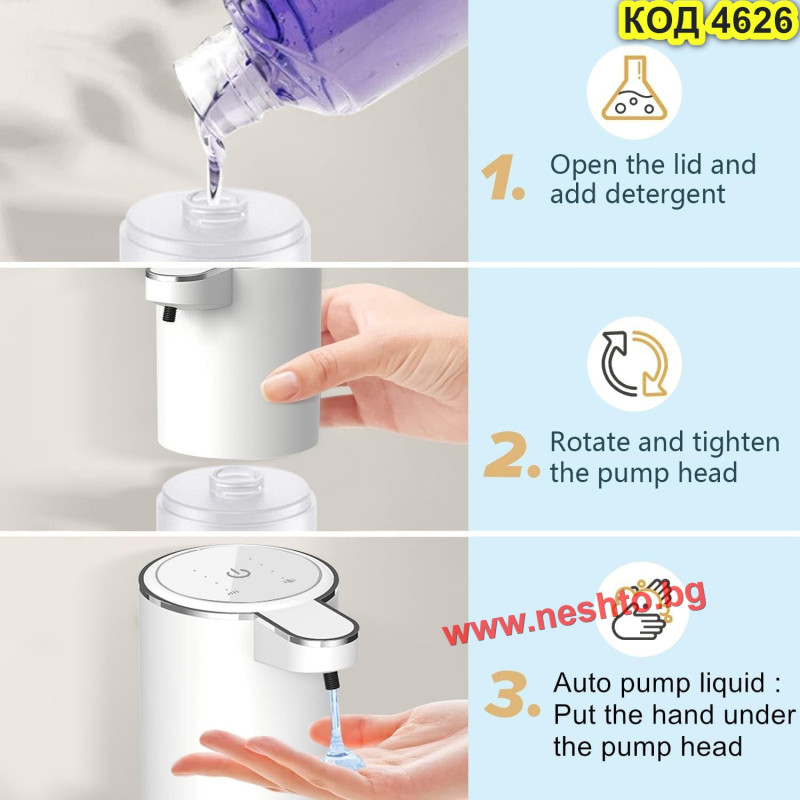 КОД 4626

1. Open the lid and add detergent

2. Rotate and tighten the pump head

www.neshto.bg

3. Auto pump liquid : Put the hand under the pump head