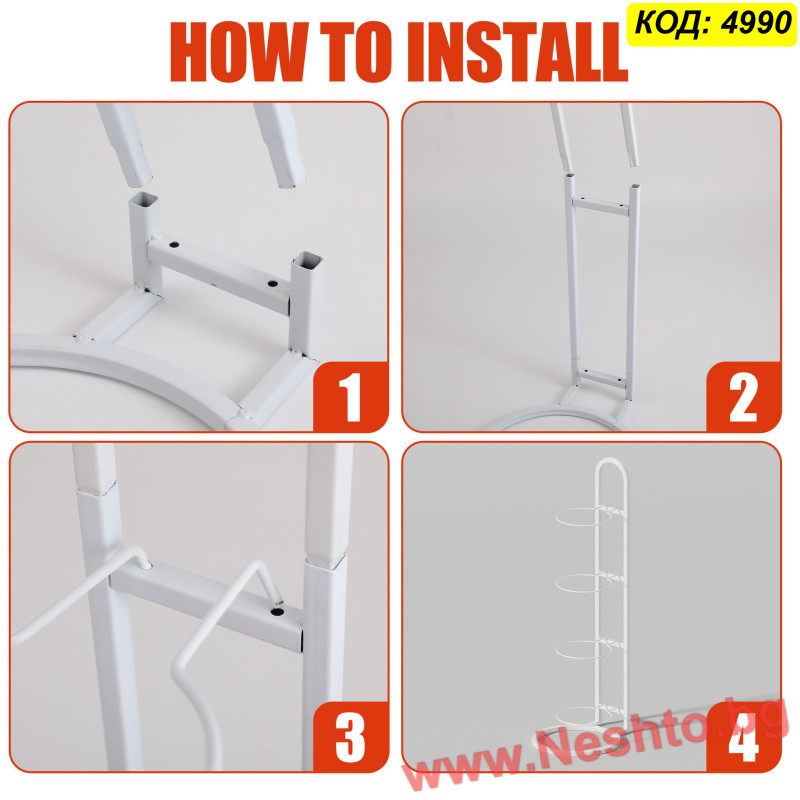 HOW TO INSTALL

КОД: 4990

1

2

3

4

www.Neshto.bg